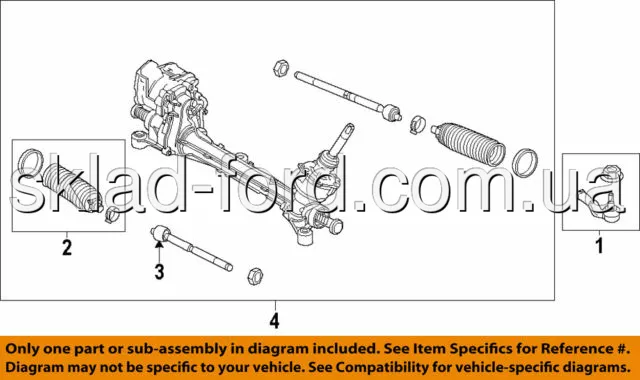 sklad-ford.com.ua

2

3

1

4

Only one part or sub-assembly in diagram included. See Item Specifics for Reference #. Diagram may not be specific to your vehicle. See Compatibility for vehicle-specific diagrams.