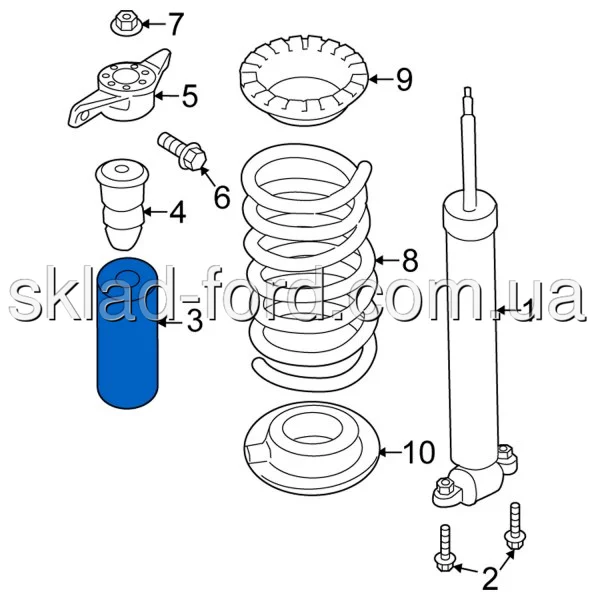 7
5
9
6
4
8
sklad-ford.com.ua
3
1
10
2