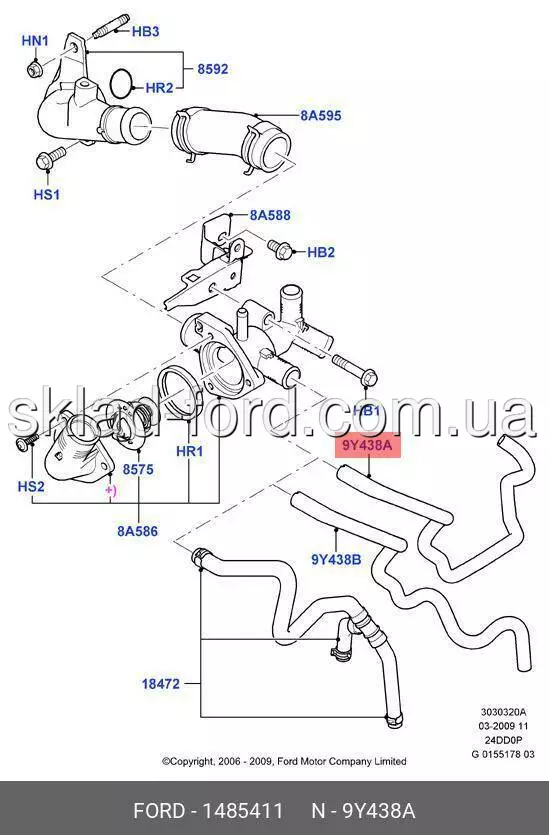 HN1
HB3
8592
HR2
8A595
HS1
8A588
HB2
sklad-ford.com.ua
HB1
9Y438A
HS2
8575
HR1
+)
8A586
9Y438B
18472

3030320A
03-2009 11
24DD0P
G 0155178 03

©Copyright, 2006 - 2009, Ford Motor Company Limited

FORD - 1485411 N - 9Y438A