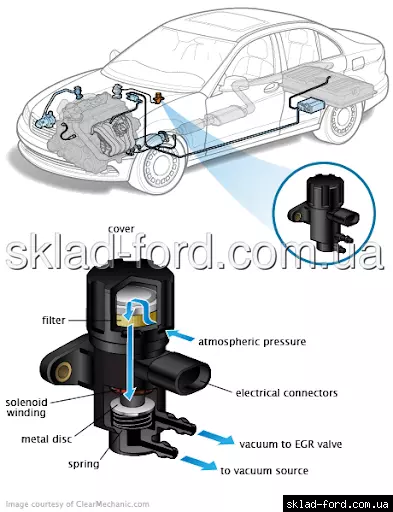 cover

sklad-ford.com.ua

filter

atmospheric pressure

electrical connectors

solenoid winding

metal disc

vacuum to EGR valve

spring

to vacuum source

Image courtesy of ClearMechanic.com

sklad-ford.com.ua