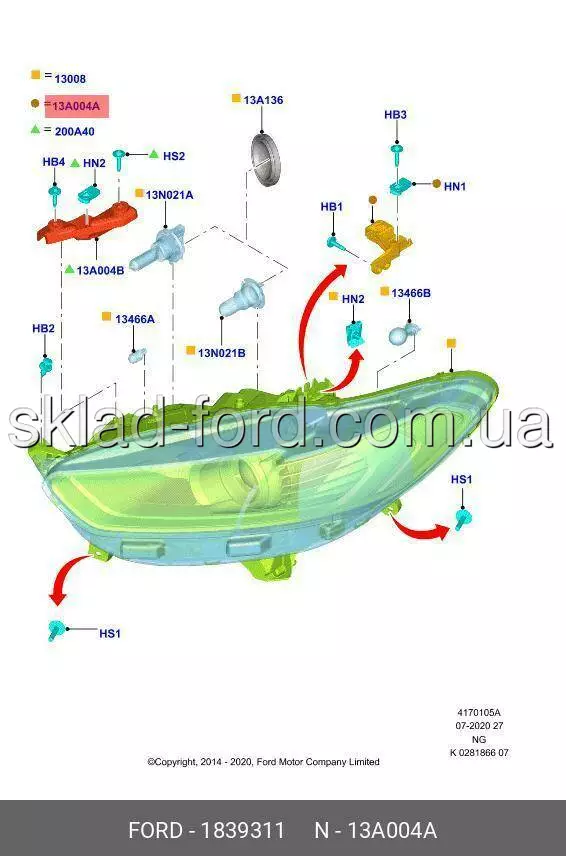 = 13008
= 13A004A
= 200A40

13A136
HB3
HB4 HN2 HS2
HN1
13N021A
HB1
13A004B
HN2
13466B
HB2
13466A
13N021B

sklad-ford.com.ua

HS1
HS1

4170105A
07-2020 27
NG
K 0281866 07

©Copyright, 2014 - 2020, Ford Motor Company Limited

FORD - 1839311 N - 13A004A