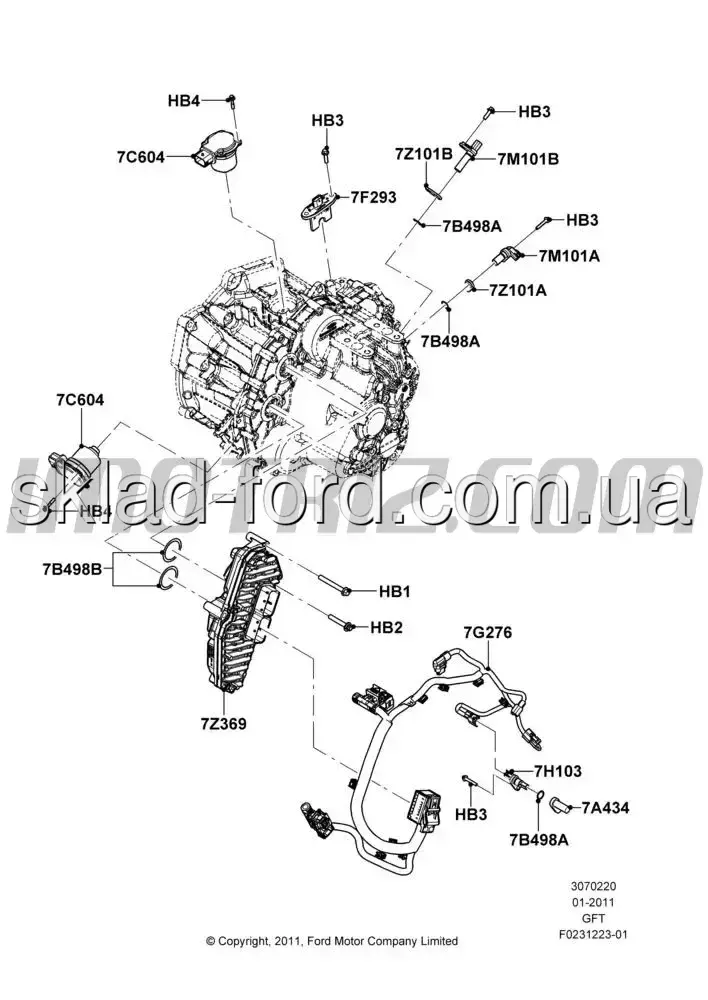 HB4
7C604
HB3
7F293
HB3
7Z101B
7M101B
7B498A
HB3
7M101A
7Z101A
7B498A
7C604
HB4
sklad-ford.com.ua
7B498B
HB1
HB2
7G276
7Z369
7H103
HB3
7A434
7B498A
3070220
01-2011
GFT
F0231223-01
© Copyright, 2011, Ford Motor Company Limited