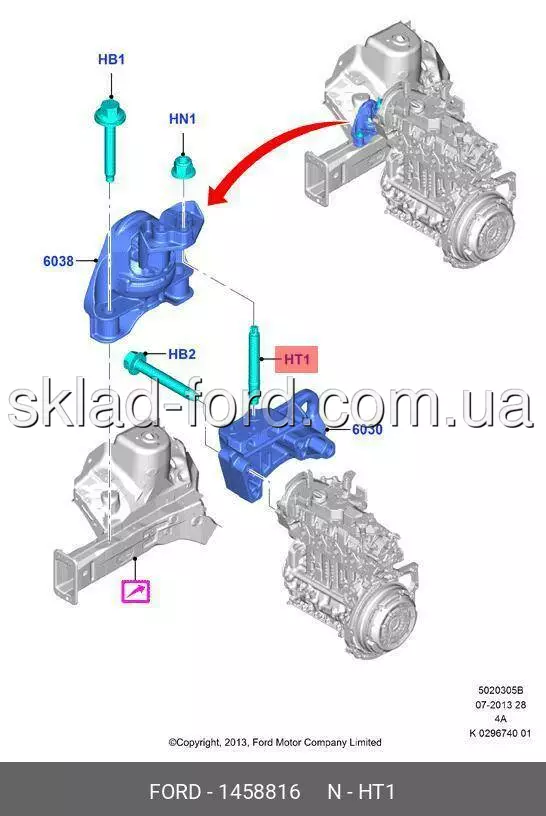 HB1

HN1

6038

HB2

HT1

sklad-ford.com.ua

6030

5020305B
07-2013 28
4A
K 0296740 01

©Copyright, 2013, Ford Motor Company Limited

FORD - 1458816 N - HT1