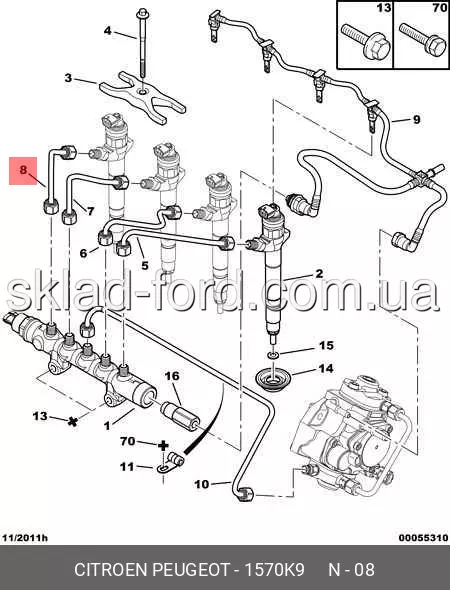 13
70
4
3
9
8
7
6
5
2
sklad-ford.com.ua
15
14
16
13
1
70
11
10
11/2011h
00055310
CITROEN PEUGEOT - 1570K9 N - 08