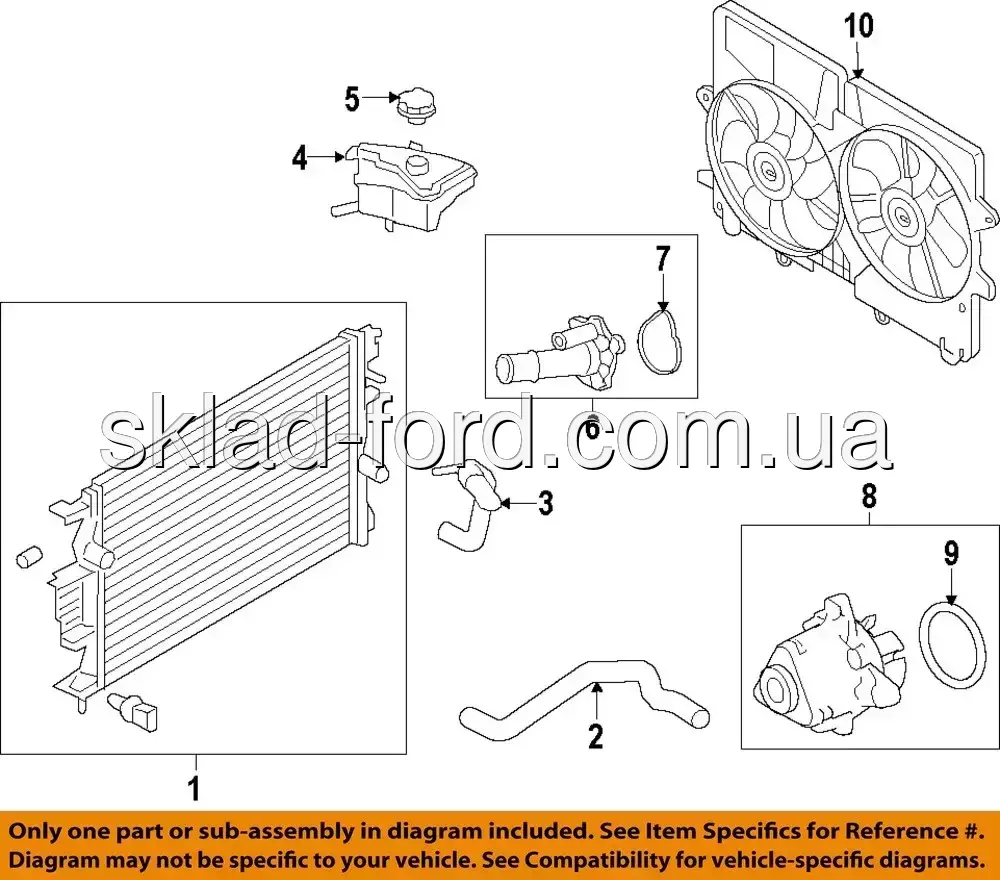 10

5

4

7

sklad-ford.com.ua

6

3

8

9

2

1

Only one part or sub-assembly in diagram included. See Item Specifics for Reference #. Diagram may not be specific to your vehicle. See Compatibility for vehicle-specific diagrams.