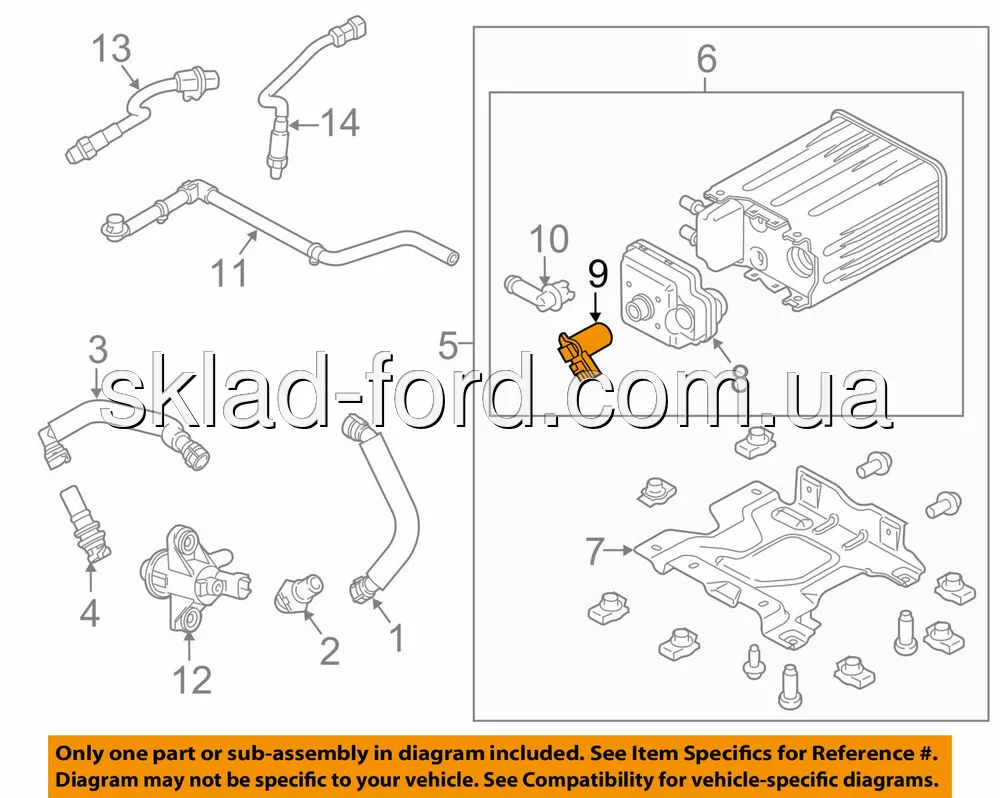 13
14
11
6
10
9
5
8
3
sklad-ford.com.ua
7
4
12
2
1

Only one part or sub-assembly in diagram included. See Item Specifics for Reference #.
Diagram may not be specific to your vehicle. See Compatibility for vehicle-specific diagrams.