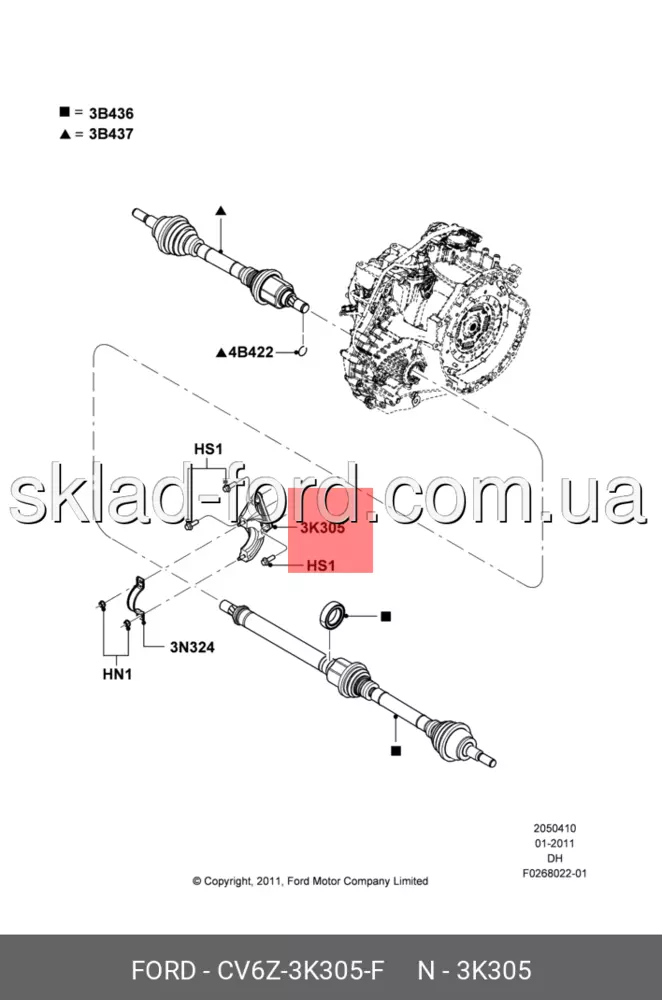 ■ = 3B436
▲ = 3B437

▲

▲4B422

HS1

sklad-ford.com.ua

3K305

HS1

■

3N324

HN1

■

2050410
01-2011
DH
F0268022-01

© Copyright, 2011, Ford Motor Company Limited

FORD - CV6Z-3K305-F N - 3K305