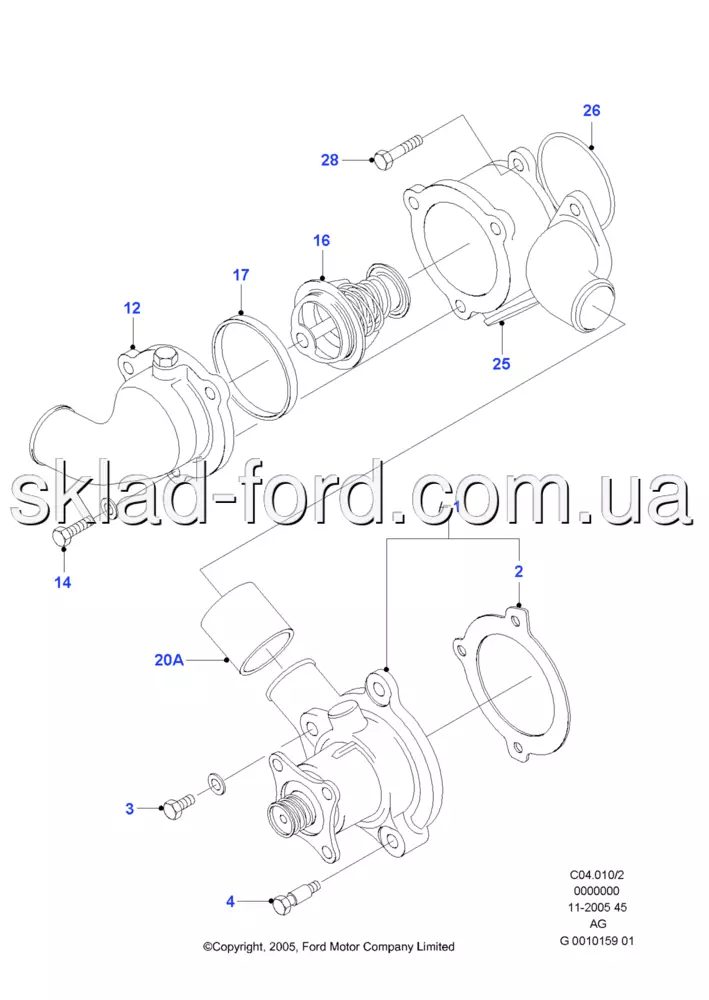 26
28
16
17
12
25
sklad-ford.com.ua
1
14
2
20A
3
4
C04.010/2
0000000
11-2005 45
AG
G 0010159 01
©Copyright, 2005, Ford Motor Company Limited