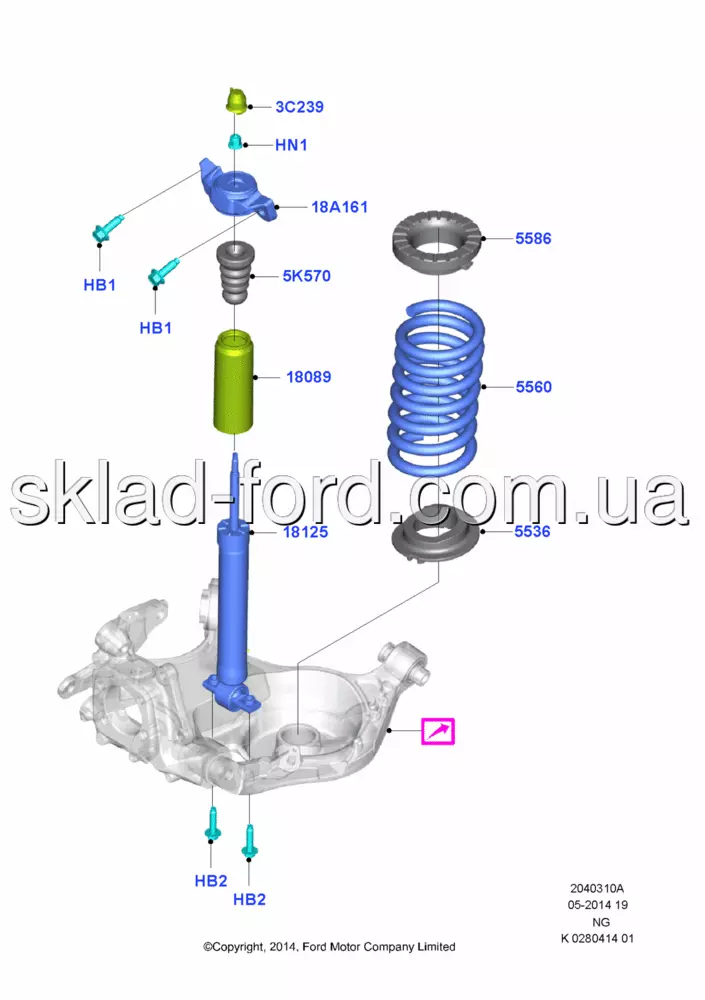 3C239
HN1
18A161
HB1
HB1
5K570
5586
18089
5560
sklad-ford.com.ua
18125
5536
HB2
HB2
2040310A
05-2014 19
NG
K 0280414 01
©Copyright, 2014, Ford Motor Company Limited