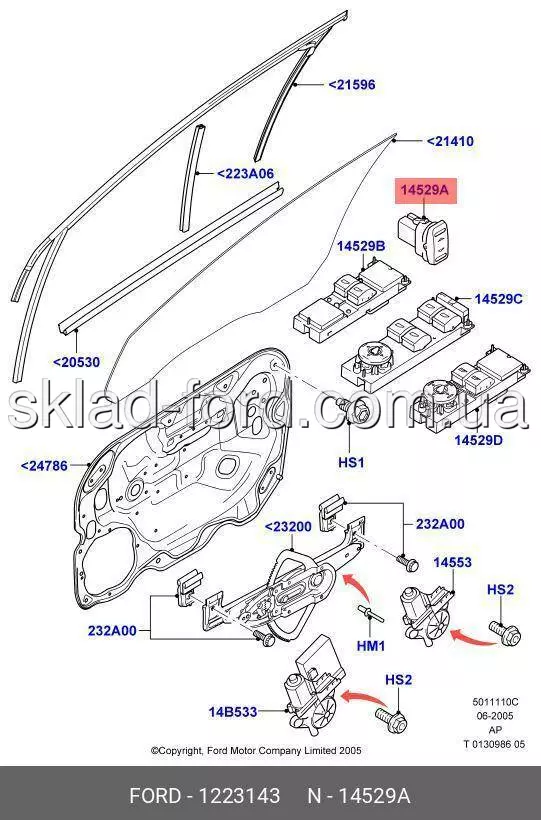 <21596

<21410

<223A06

14529A

14529B

14529C

<20530

sklad-ford.com.ua

14529D

HS1

<24786

<23200

232A00

14553

HS2

232A00

HM1

HS2

14B533

5011110C
06-2005
AP
T 0130986 05

©Copyright, Ford Motor Company Limited 2005

FORD - 1223143 N - 14529A