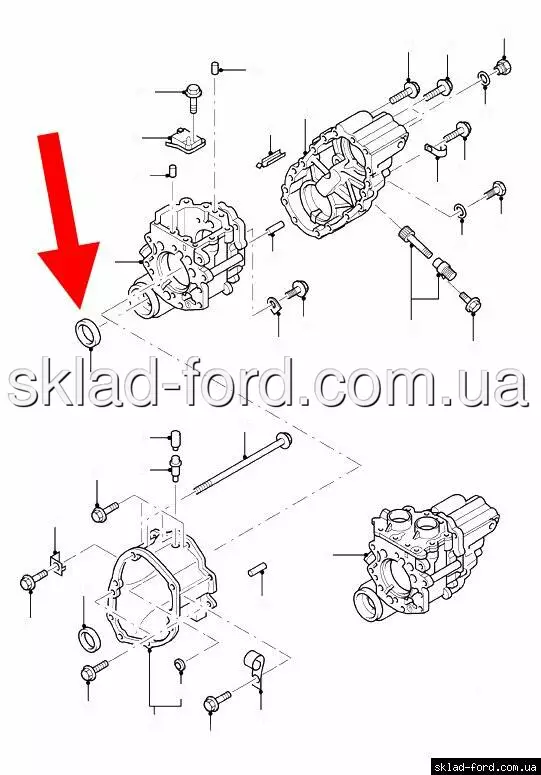 sklad-ford.com.ua

sklad-ford.com.ua