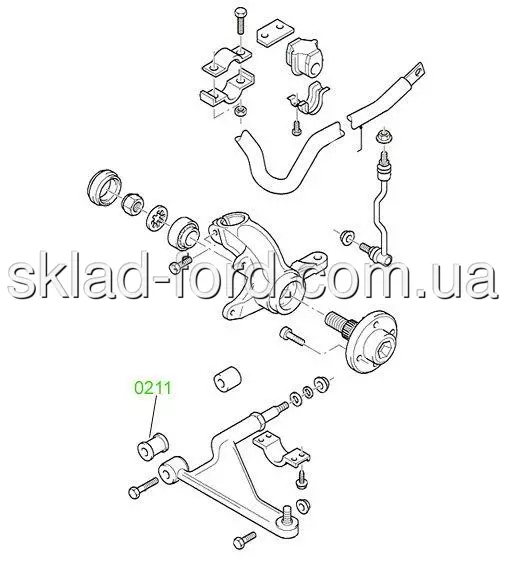 sklad-ford.com.ua

0211