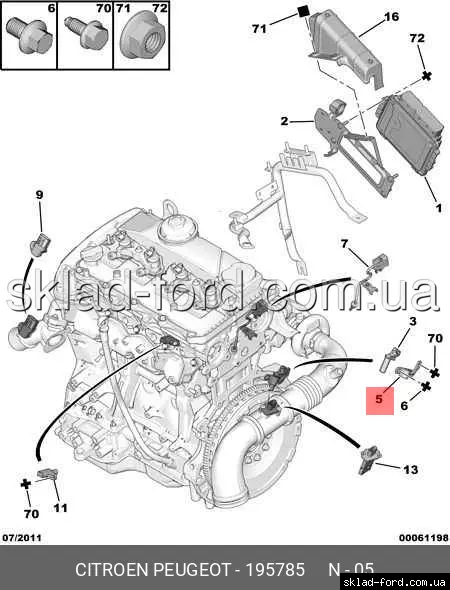 6 70 71 72

71 16

72

2

1

9

7

sklad-ford.com.ua

3

70

5

6

13

70 11

07/2011

00061198

CITROEN PEUGEOT - 195785 N - 05

sklad-ford.com.ua