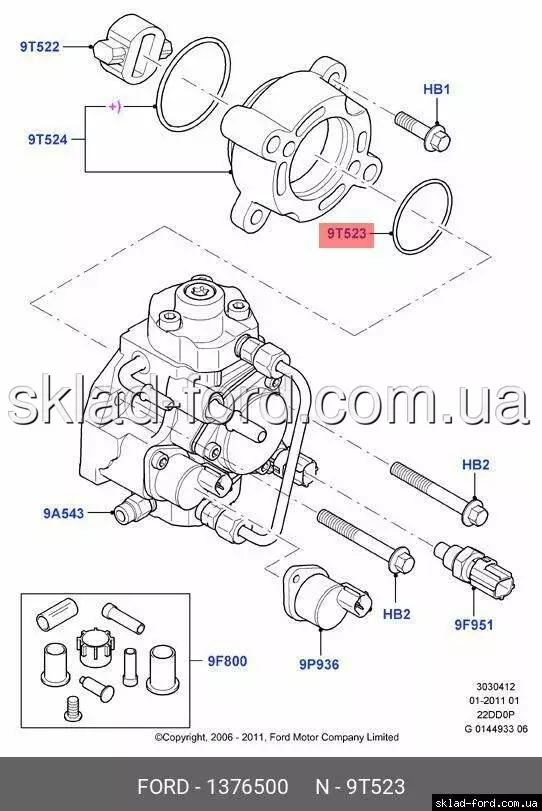 9T522

+)

9T524

HB1

9T523

sklad-ford.com.ua

HB2

9A543

HB2

9F951

9F800

9P936

3030412
01-2011 01
22DD0P
G 0144933 06

©Copyright, 2006 - 2011, Ford Motor Company Limited

FORD - 1376500 N - 9T523

sklad-ford.com.ua