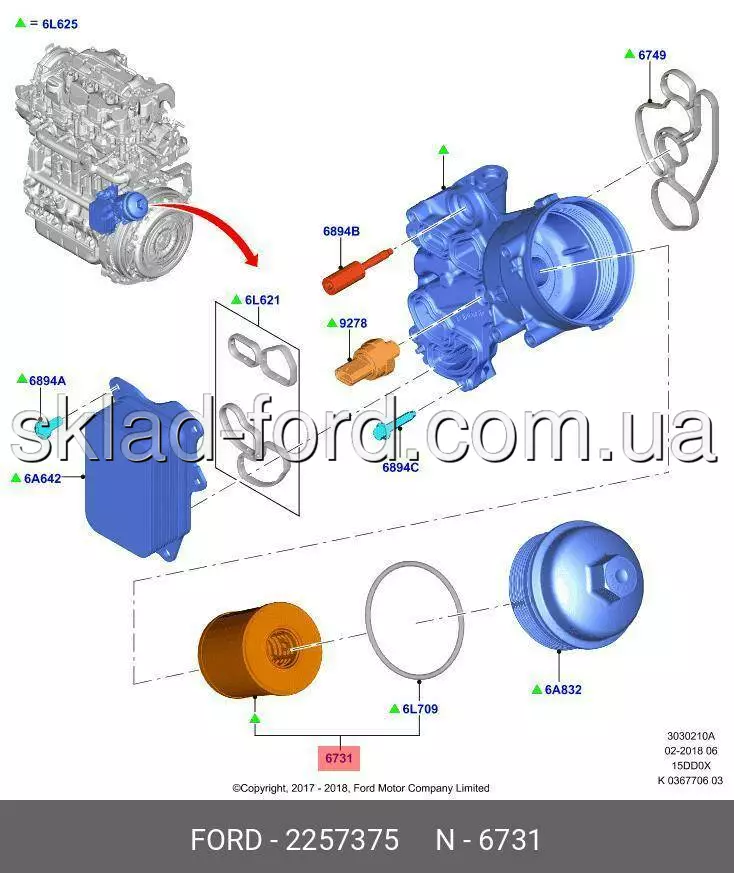 = 6L625

6749

6894B

6L621

9278

6894A

sklad-ford.com.ua

6894C

6A642

6A832

6L709

6731

3030210A
02-2018 06
15DD0X
K 0367706 03

©Copyright, 2017 - 2018, Ford Motor Company Limited

FORD - 2257375 N - 6731