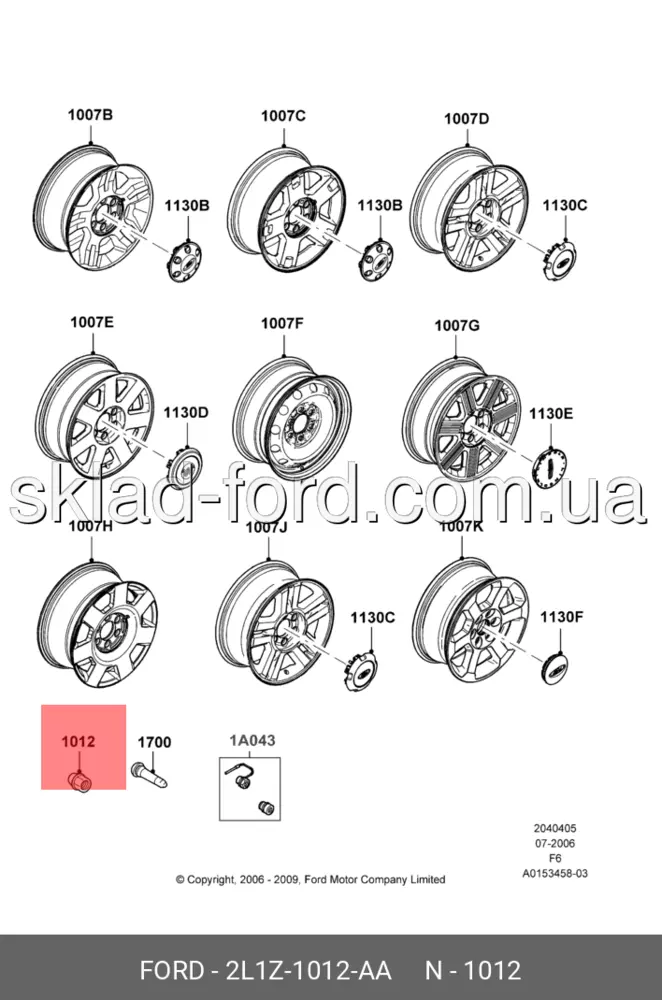 1007B
1130B
1007C
1130B
1007D
1130C
1007E
1130D
1007F
1007G
1130E
sklad-ford.com.ua
1007H
1007J
1130C
1007K
1130F
1012
1700
1A043
2040405
07-2006
F6
A0153458-03
© Copyright, 2006 - 2009, Ford Motor Company Limited
FORD - 2L1Z-1012-AA N - 1012