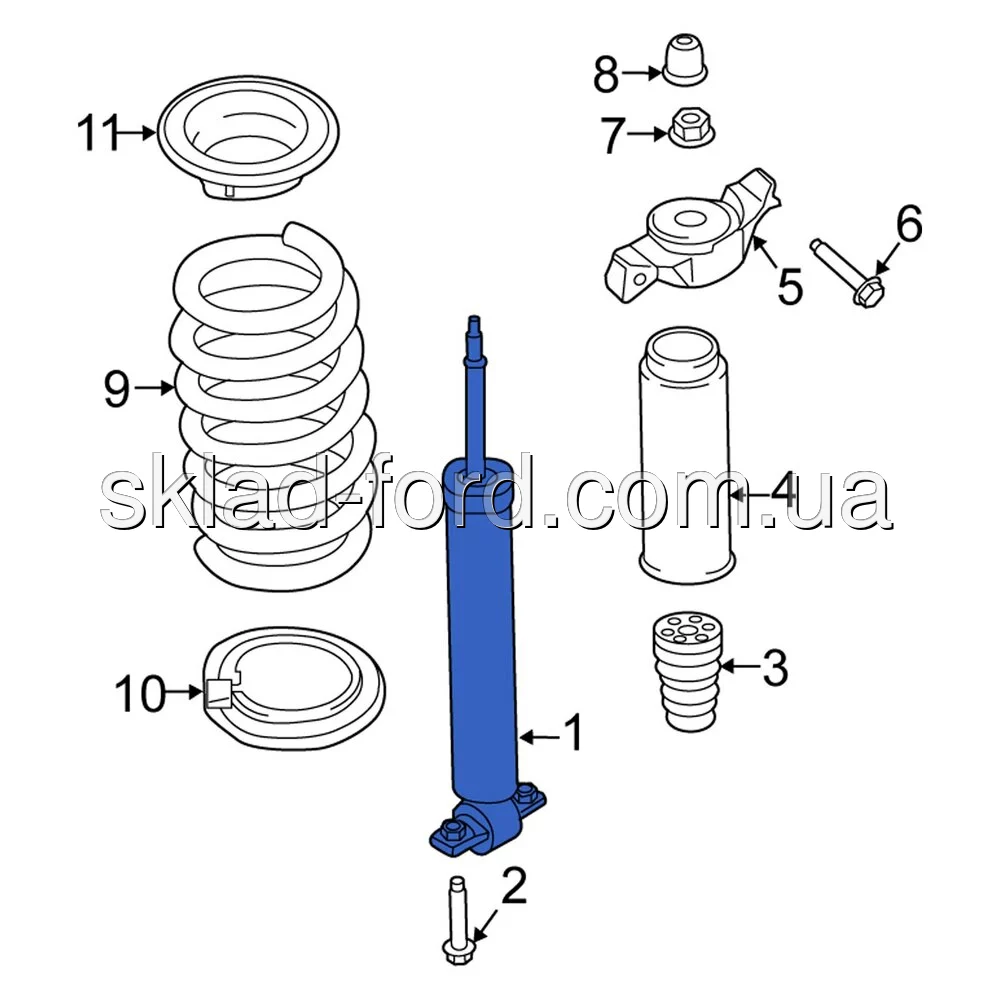 8
11
7
6
5
9
sklad-ford.com.ua
4
3
10
1
2