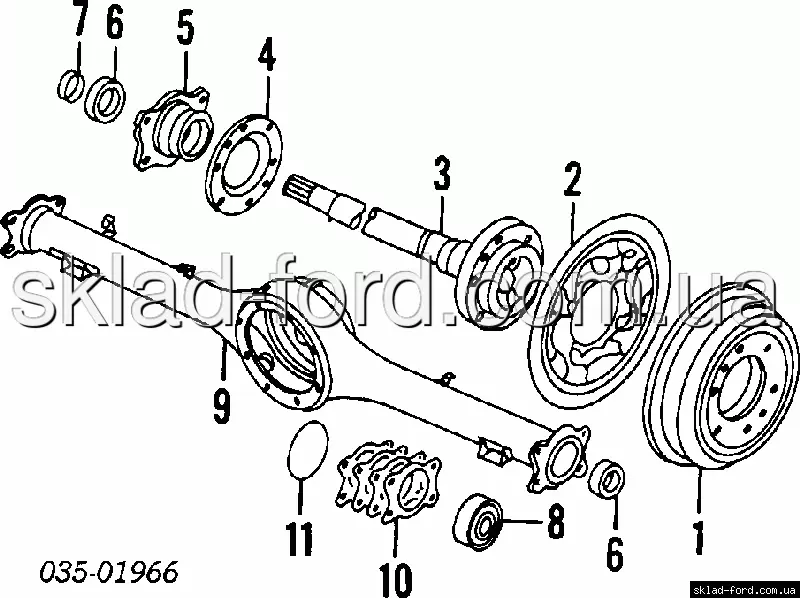 7 6 5 4 3 2

sklad-ford.com.ua

9

11 10 8 6 1

035-01966

sklad-ford.com.ua