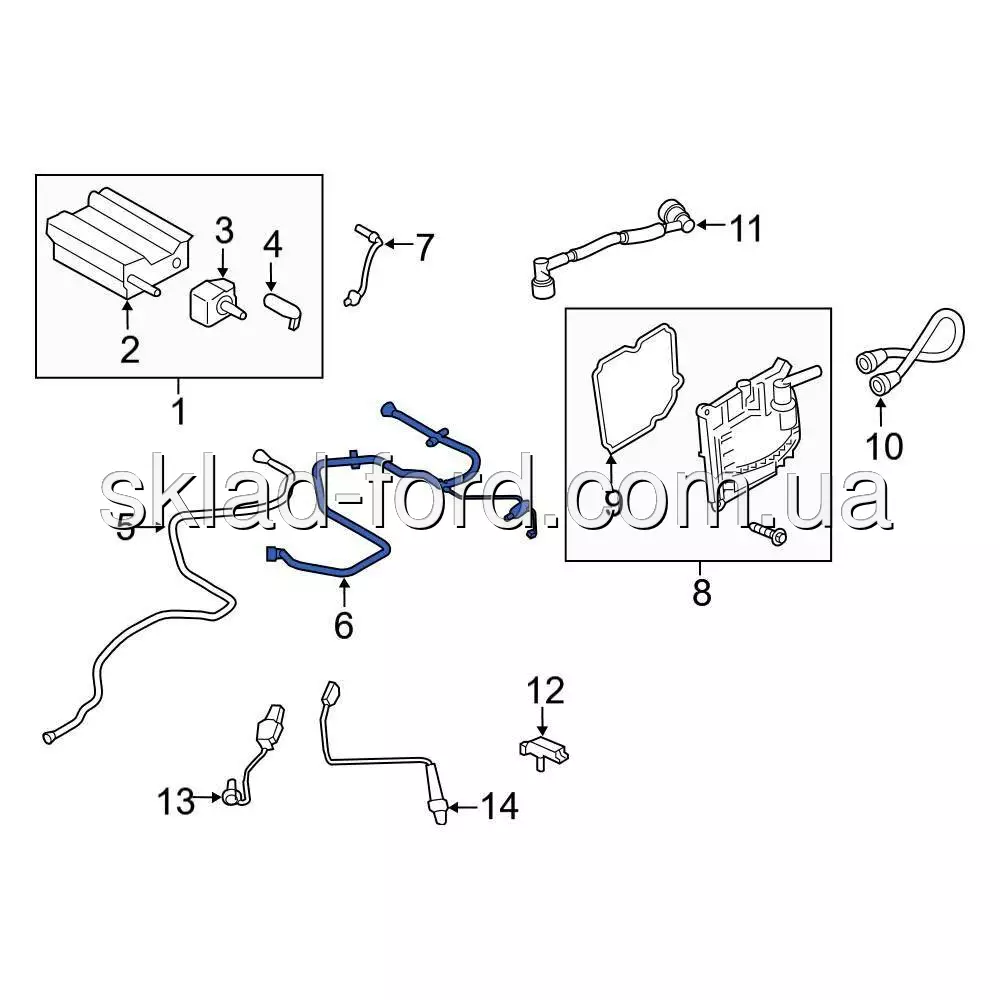 3
4
7
11
2
1
10
sklad-ford.com.ua
5
9
6
8
12
13
14