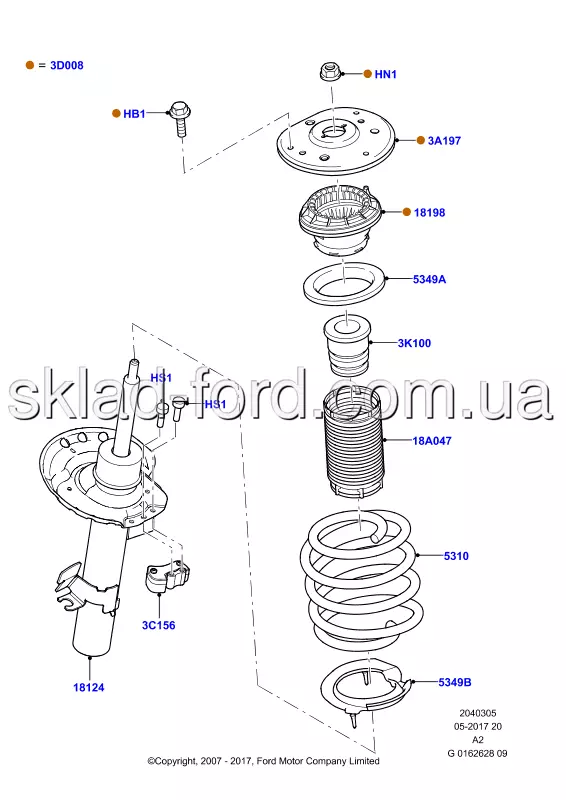 = 3D008

HN1

HB1

3A197

18198

5349A

3K100

sklad-ford.com.ua

HS1

HS1

18A047

5310

3C156

18124

5349B

2040305
05-2017 20
A2
G 0162628 09

©Copyright, 2007 - 2017, Ford Motor Company Limited