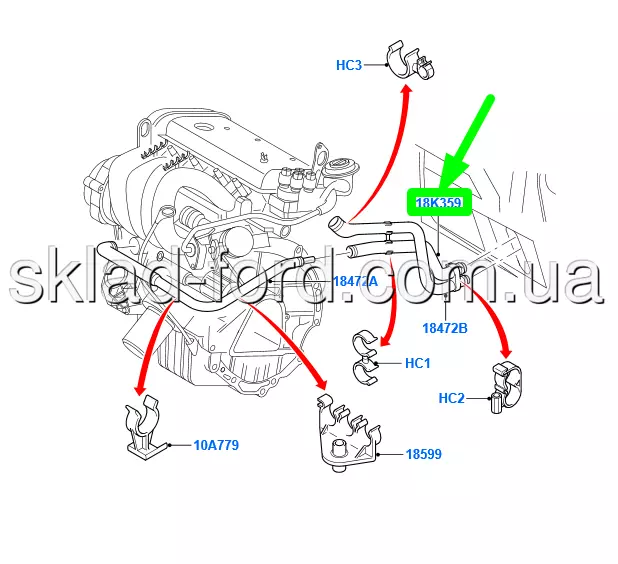 HC3

18K359

sklad-ford.com.ua

18472A

18472B

HC1

HC2

10A779

18599