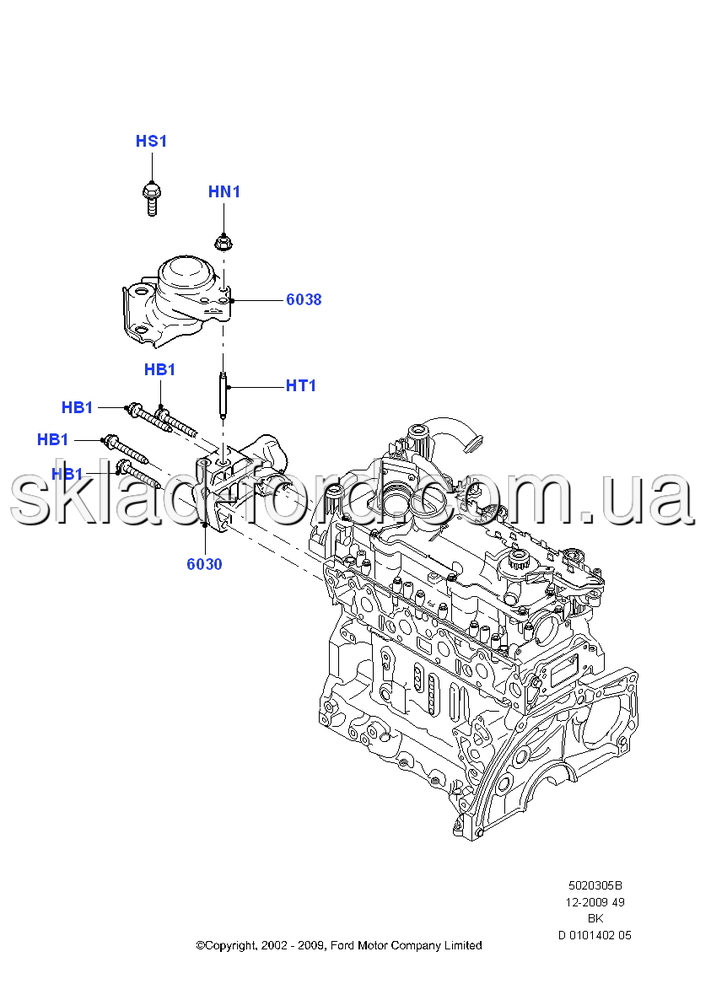 HS1

HN1

6038

HB1

HT1

HB1

HB1

HB1

sklad-ford.com.ua

6030

5020305B
12-2009 49
BK
D 0101402 05

©Copyright, 2002 - 2009, Ford Motor Company Limited