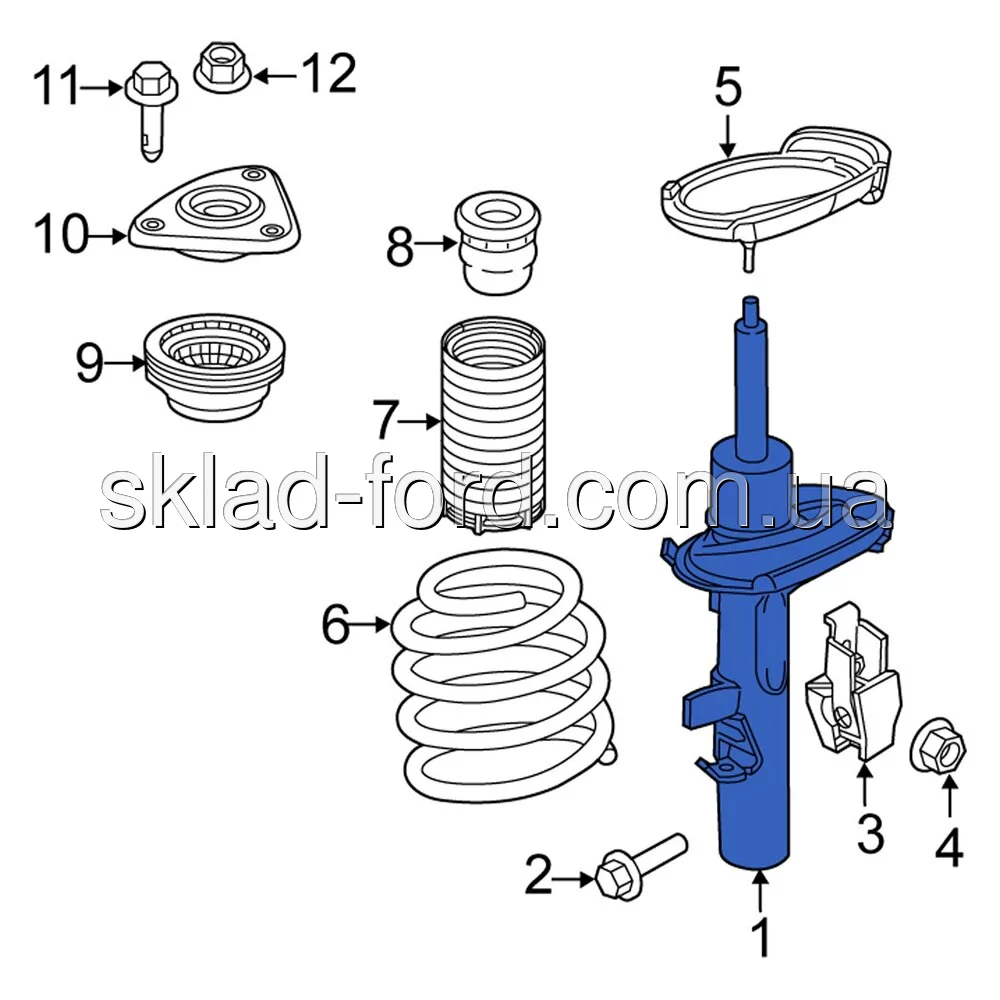 11
12
5
10
8
9
7
sklad-ford.com.ua
6
3
4
2
1