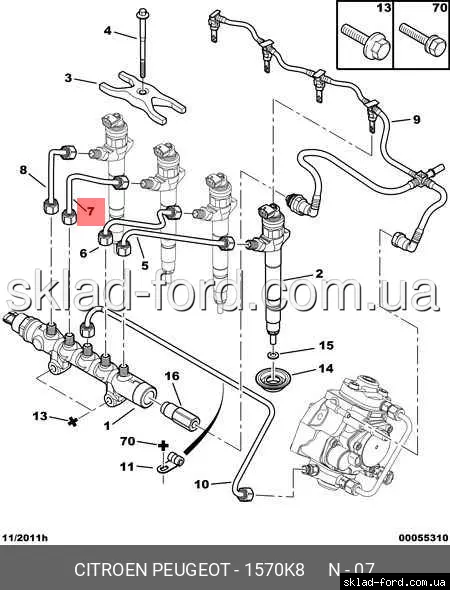 13
70
4
3
9
8
7
6
5
2
sklad-ford.com.ua
15
14
16
13
1
70
11
10
11/2011h
00055310
CITROEN PEUGEOT - 1570K8 N - 07
sklad-ford.com.ua