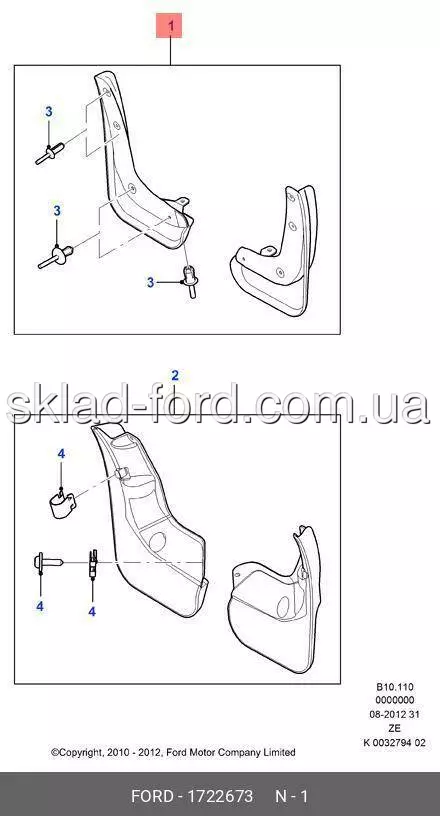 1

3

3

3

2

sklad-ford.com.ua

4

4

4

B10.110
0000000
08-2012 31
ZE
K 0032794 02

©Copyright, 2010 - 2012, Ford Motor Company Limited

FORD - 1722673 N - 1