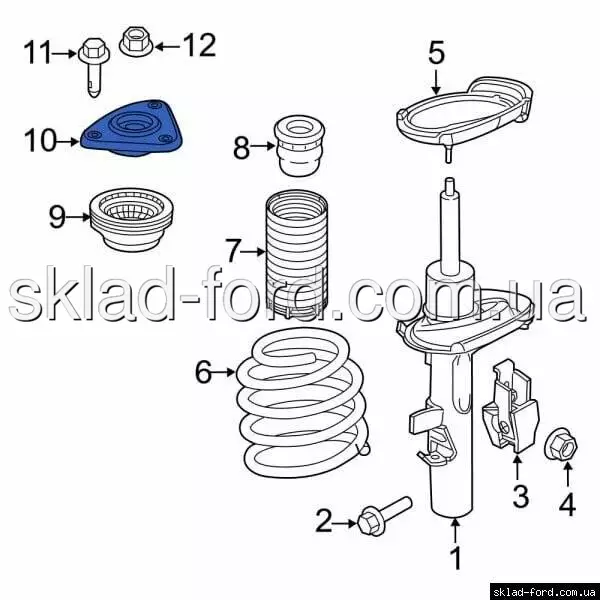 11
12
5
10
8
9
7
sklad-ford.com.ua
6
3
4
2
1
sklad-ford.com.ua