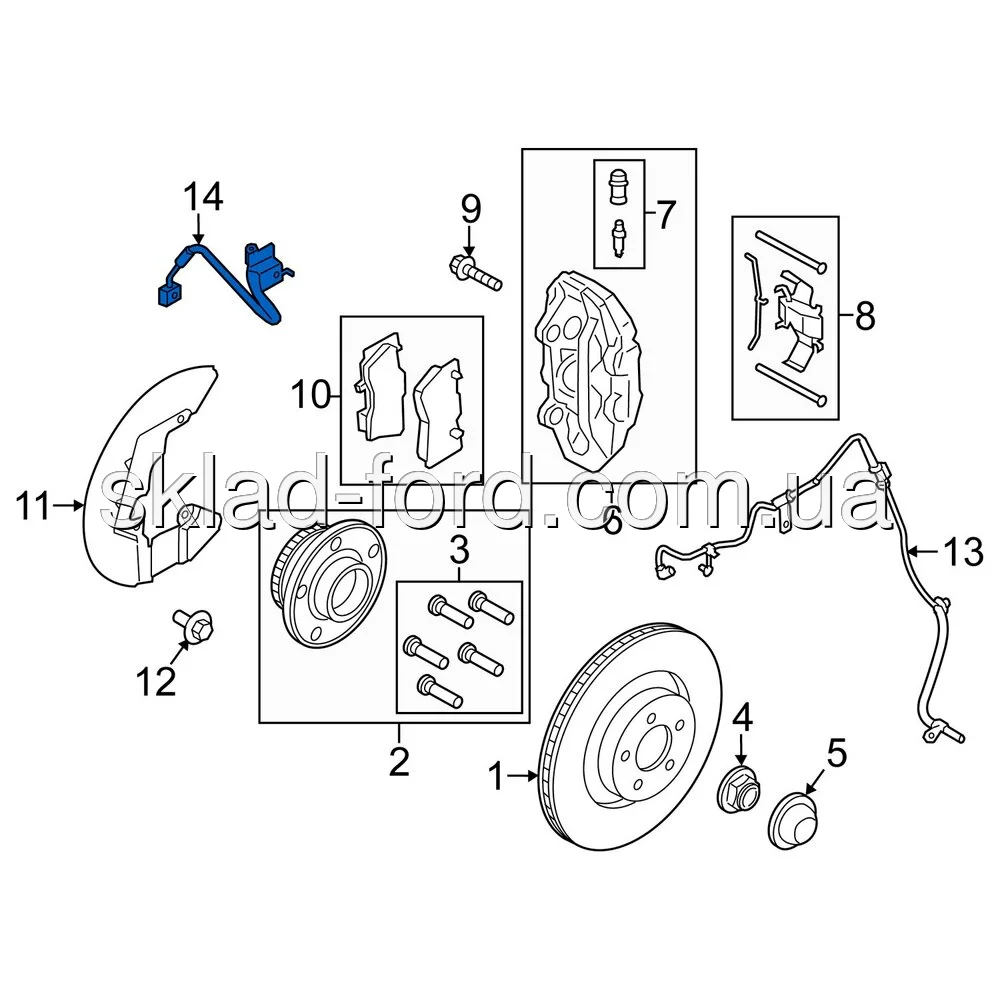 14
9
7
8
10
11
sklad-ford.com.ua
6
3
13
12
2
4
5
1