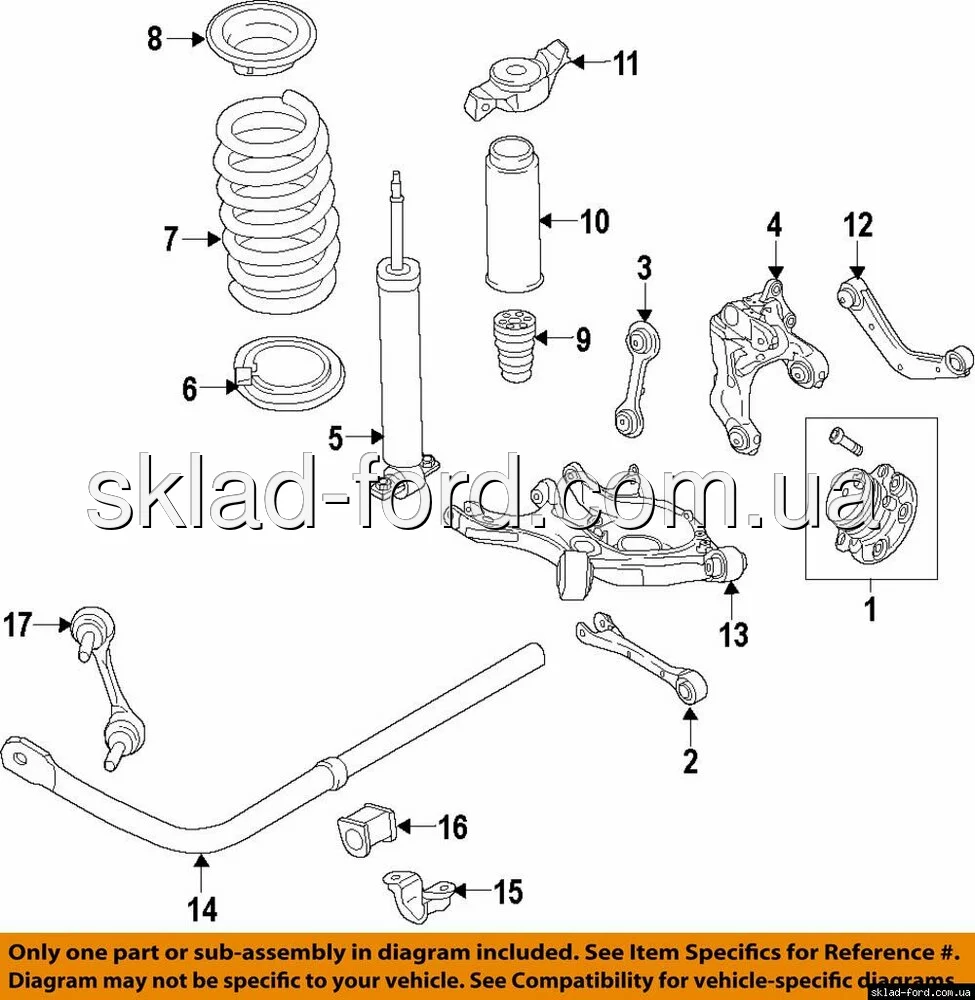 8
11
7
10
4
12
3
9
6
5
sklad-ford.com.ua
1
13
17
2
16
14
15
Only one part or sub-assembly in diagram included. See Item Specifics for Reference #.
Diagram may not be specific to your vehicle. See Compatibility for vehicle-specific diagrams.
sklad-ford.com.ua