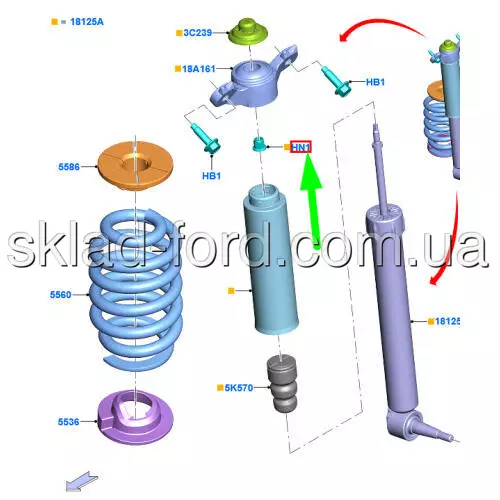 = 18125A

3C239

18A161

HB1

HB1

HN1

5586

sklad-ford.com.ua

5560

18125

5K570

5536